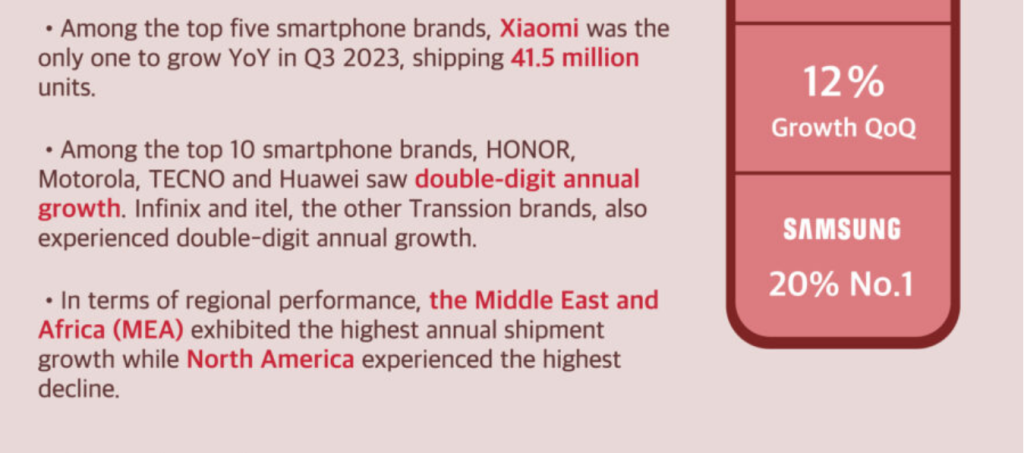 • Among the top five smartphone brands, Xiaomi was the only one to grow YoY in Q3 2023, shipping 41.5 million units.

• Among the top 10 smartphone brands, HONOR, Motorola, TECNO and Huawei saw double-digit annual growth. Infinix and itel, the other Transsion brands, also experienced double-digit annual growth.

• In terms of regional performance, the Middle East and Africa (MEA) exhibited the highest annual shipment growth while North America experienced the highest decline.

12%
Growth QoQ

SAMSUNG
20% No.1